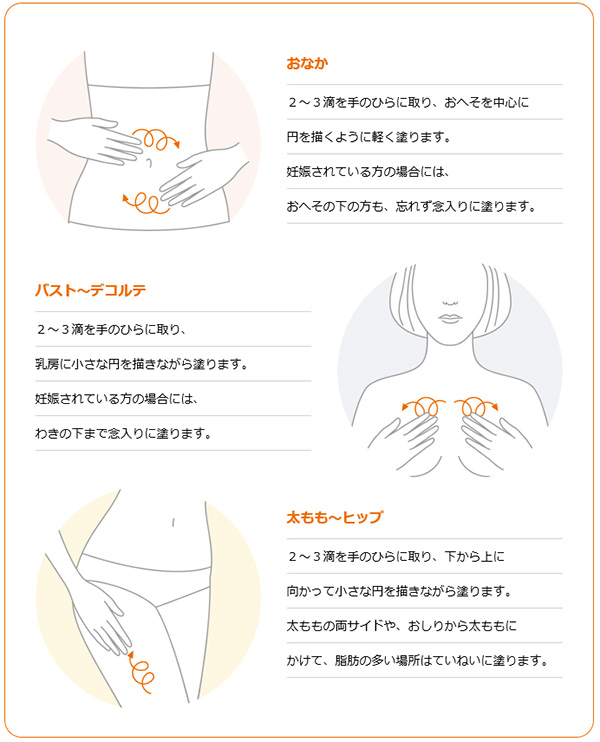 おなか

２～３滴を手のひらに取り、おへそを中心に円を描くように軽く塗ります。妊娠されている方の場合には、おへその下の方も、忘れず念入りに塗ります。

バスト~デコルテ

２～３滴を手のひらに取り、乳房に小さな円を描きながら塗ります。妊娠されている方の場合には、わきの下まで念入りに塗ります。

太もも～ヒップ

２～３滴を手のひらに取り、下から上に向かって小さな円を描きながら塗ります。太ももの両サイドや、おしりから太ももにかけて、脂肪の多い場所はていねいに塗ります。